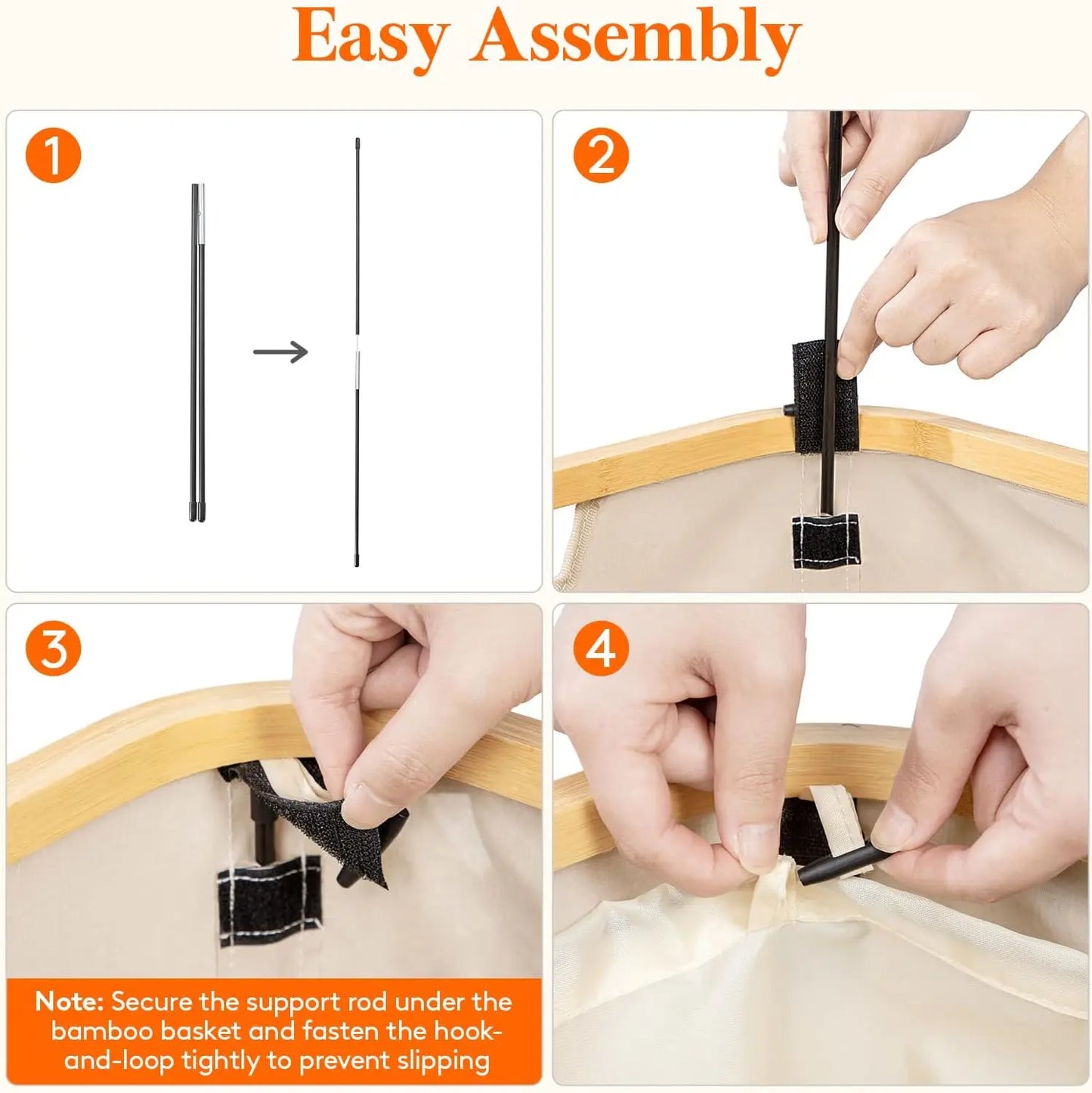 Easy Assembly

1

2

3

Note: Secure the support rod under the bamboo basket and fasten the hook-and-loop tightly to prevent slipping

4